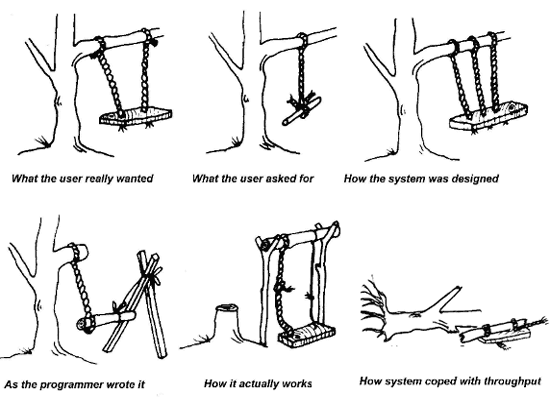 What the user really wanted

What the user asked for

How the system was designed

As the programmer wrote it

How it actually works

How system coped with throughput