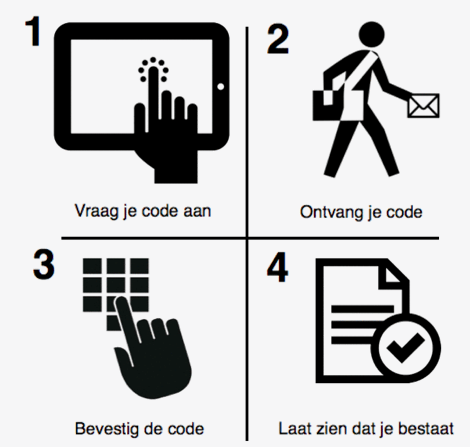 1
Vraag je code aan

2
Ontvang je code

3
Bevestig de code

4
Laat zien dat je bestaat